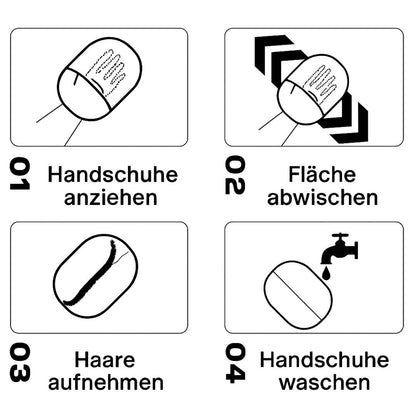 01 Handschuhe anziehen

02 Fläche abwischen

03 Haare aufnehmen

04 Handschuhe waschen